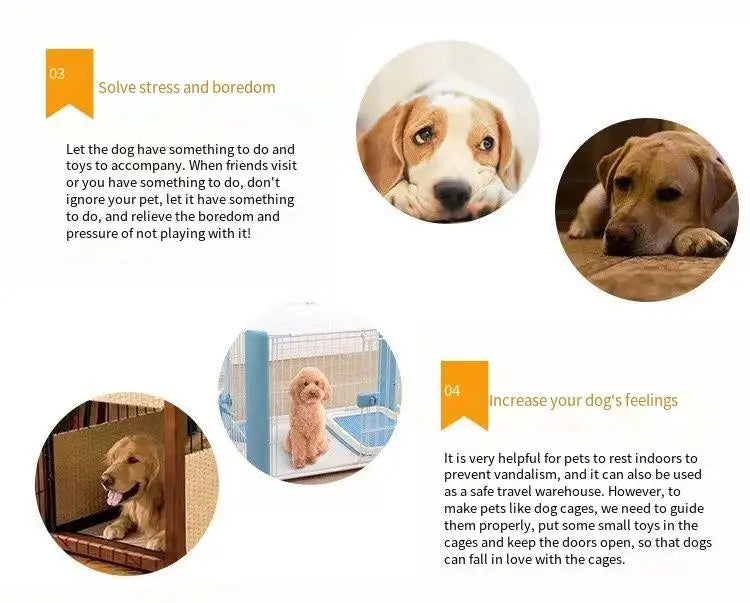 03

Solve stress and boredom

Let the dog have something to do and toys to accompany. When friends visit or you have something to do, don't ignore your pet, let it have something to do, and relieve the boredom and pressure of not playing with it!

04

Increase your dog's feelings

It is very helpful for pets to rest indoors to prevent vandalism, and it can also be used as a safe travel warehouse. However, to make pets like dog cages, we need to guide them properly, put some small toys in the cages and keep the doors open, so that dogs can fall in love with the cages.