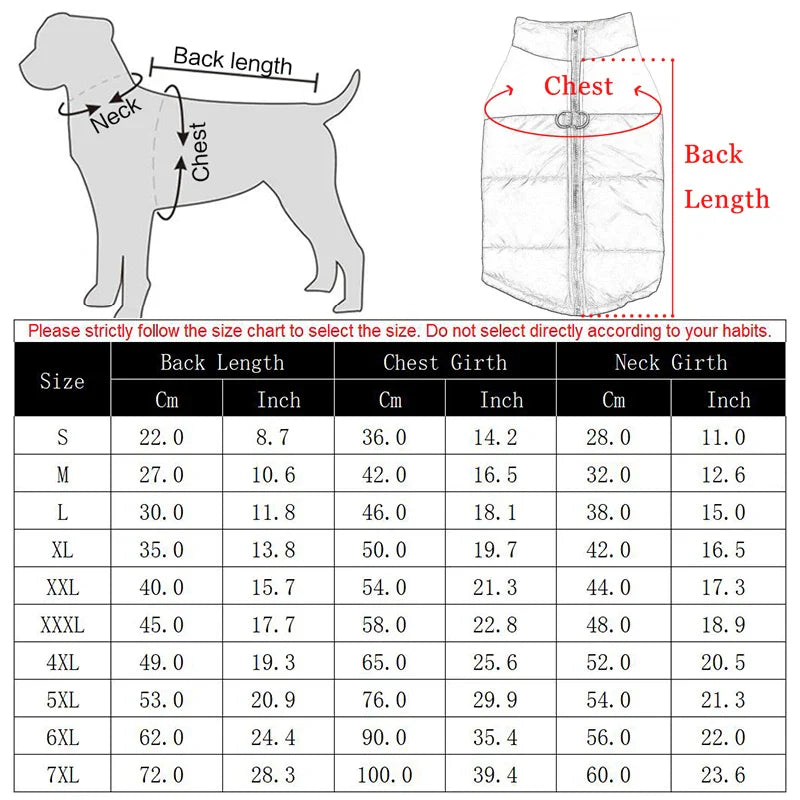 Back length

Neck

Chest

Chest

Back Length

Please strictly follow the size chart to select the size. Do not select directly according to your habits.

| Size | Back Length Cm | Back Length Inch | Chest Girth Cm | Chest Girth Inch | Neck Girth Cm | Neck Girth Inch |
|---|---|---|---|---|---|---|
| S | 22.0 | 8.7 | 36.0 | 14.2 | 28.0 | 11.0 |
| M | 27.0 | 10.6 | 42.0 | 16.5 | 32.0 | 12.6 |
| L | 30.0 | 11.8 | 46.0 | 18.1 | 38.0 | 15.0 |
| XL | 35.0 | 13.8 | 50.0 | 19.7 | 42.0 | 16.5 |
| XXL | 40.0 | 15.7 | 54.0 | 21.3 | 44.0 | 17.3 |
| XXXL | 45.0 | 17.7 | 58.0 | 22.8 | 48.0 | 18.9 |
| 4XL | 49.0 | 19.3 | 65.0 | 25.6 | 52.0 | 20.5 |
| 5XL | 53.0 | 20.9 | 76.0 | 29.9 | 54.0 | 21.3 |
| 6XL | 62.0 | 24.4 | 90.0 | 35.4 | 56.0 | 22.0 |
| 7XL | 72.0 | 28.3 | 100.0 | 39.4 | 60.0 | 23.6 |