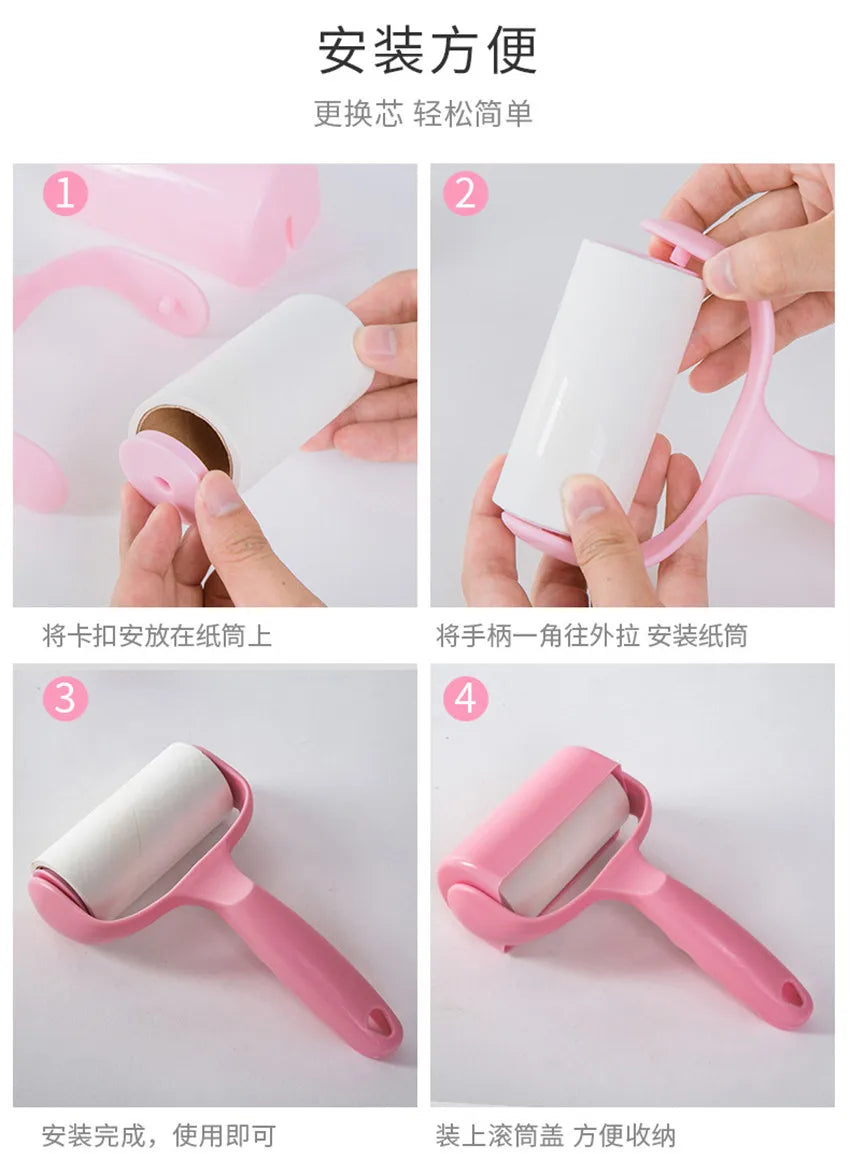 安装方便

更换芯 轻松简单

1

将卡扣安放在纸筒上

2

将手柄一角往外拉 安装纸筒

3

安装完成，使用即可

4

装上滚筒盖 方便收纳