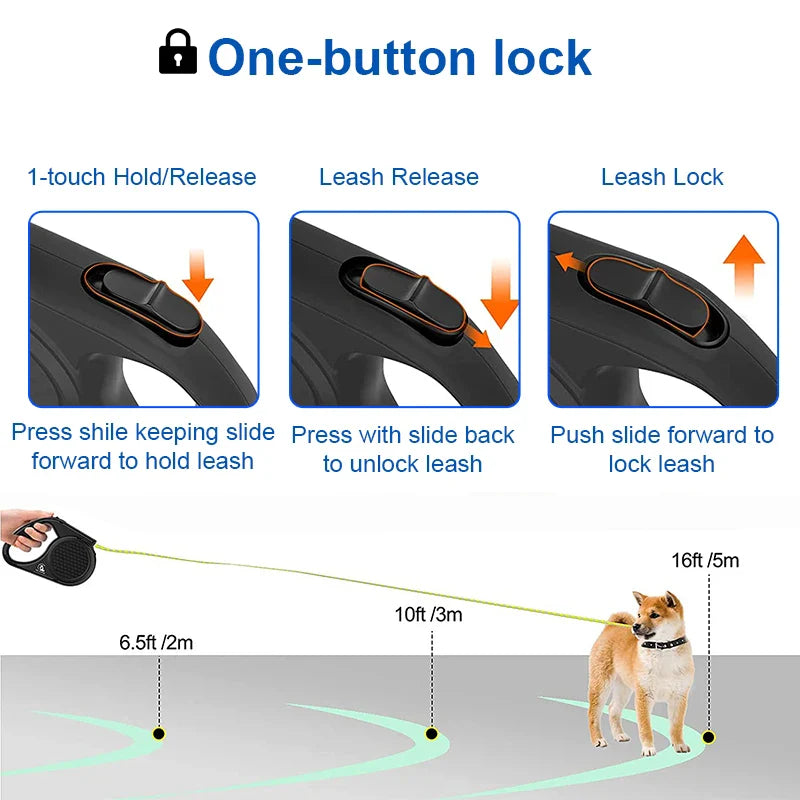 One-button lock

1-touch Hold/Release

Press shile keeping slide forward to hold leash

Leash Release

Press with slide back to unlock leash

Leash Lock

Push slide forward to lock leash

6.5ft /2m

10ft /3m

16ft /5m