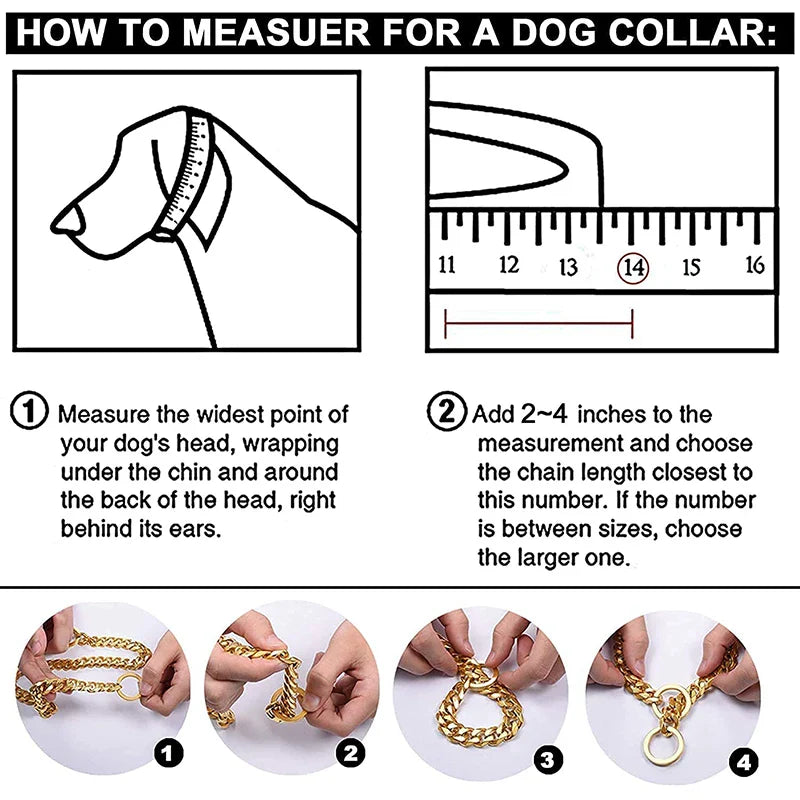 HOW TO MEASUER FOR A DOG COLLAR:

11 12 13 14 15 16

① Measure the widest point of your dog's head, wrapping under the chin and around the back of the head, right behind its ears.

② Add 2~4 inches to the measurement and choose the chain length closest to this number. If the number is between sizes, choose the larger one.

1

2

3

4