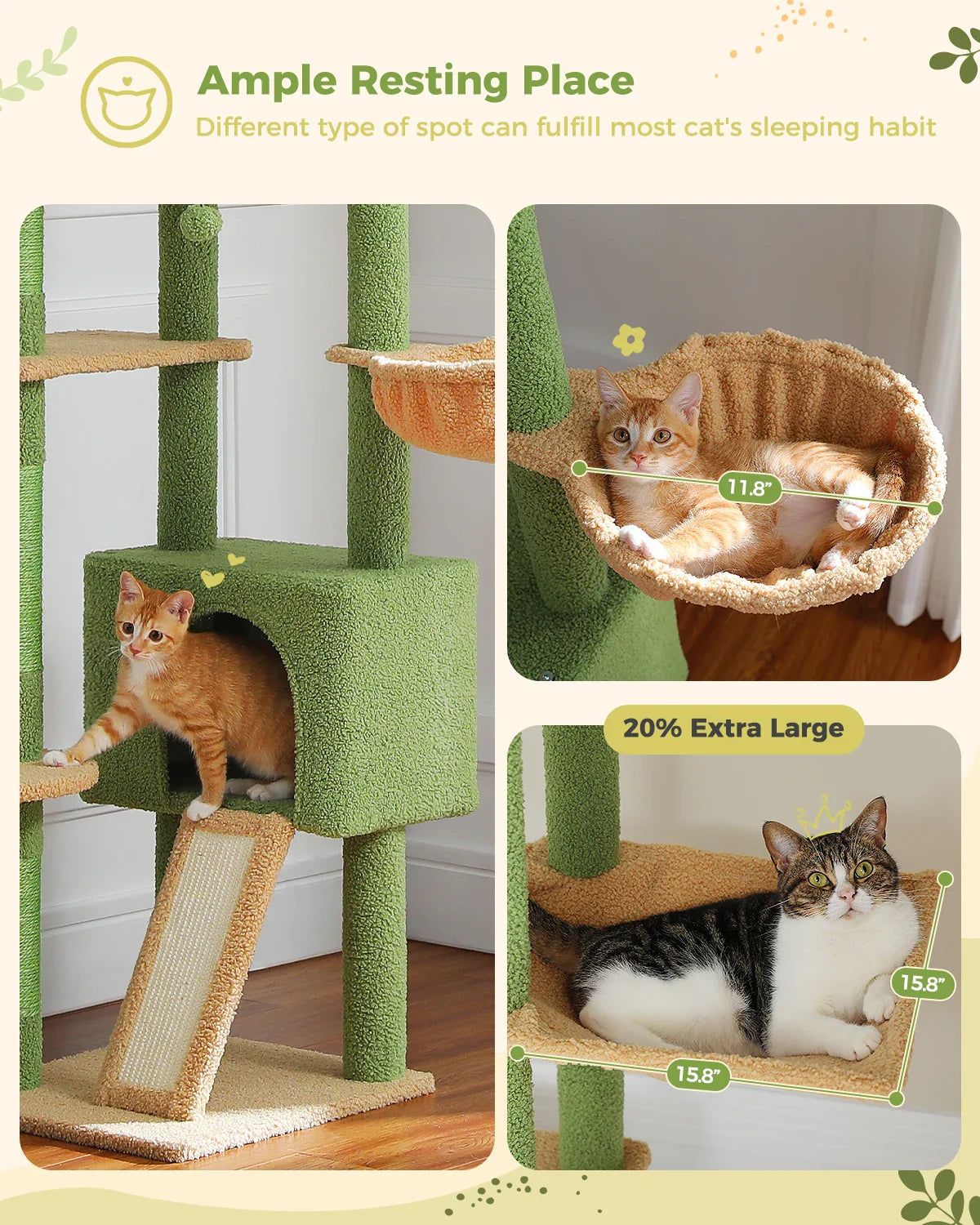 Ample Resting Place
Different type of spot can fulfill most cat's sleeping habit

11.8"

20% Extra Large

15.8"

15.8"