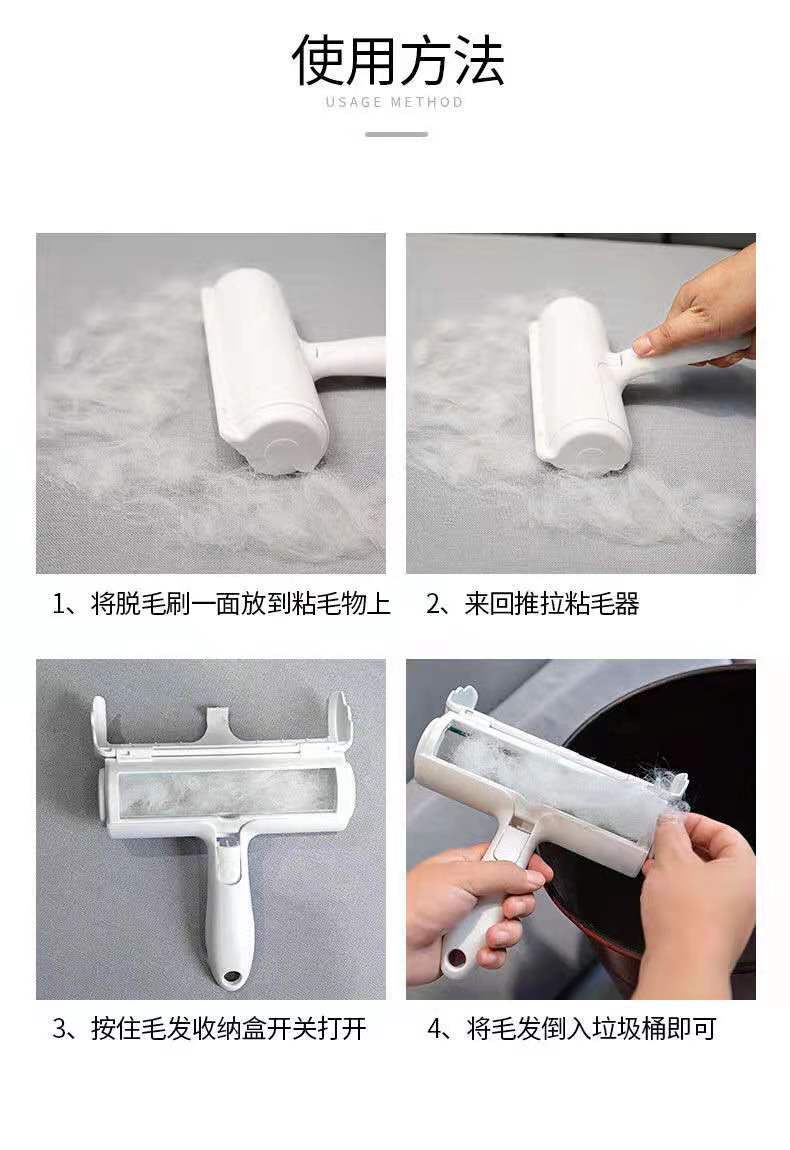 使用方法
USAGE METHOD

1、将脱毛刷一面放到粘毛物上

2、来回推拉粘毛器

3、按住毛发收纳盒开关打开

4、将毛发倒入垃圾桶即可