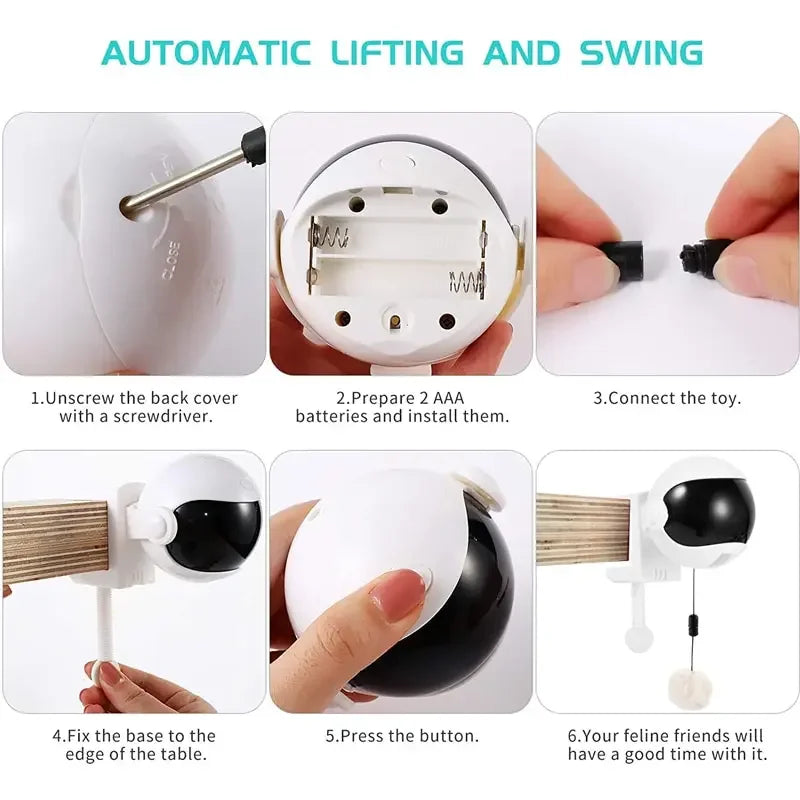 AUTOMATIC LIFTING AND SWING

CLOSE

1.Unscrew the back cover with a screwdriver.

2.Prepare 2 AAA batteries and install them.

3.Connect the toy.

4.Fix the base to the edge of the table.

5.Press the button.

6.Your feline friends will have a good time with it.