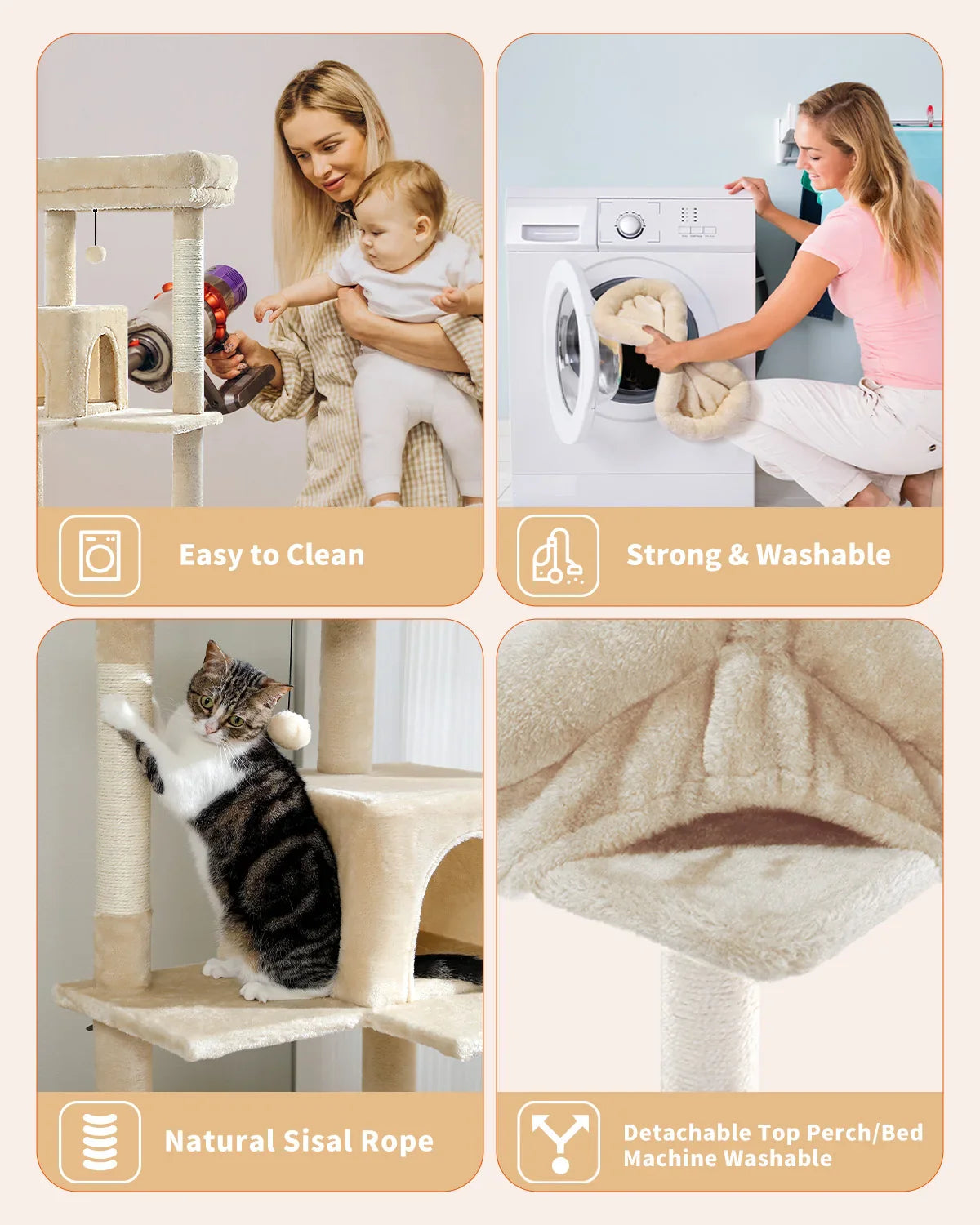 Easy to Clean

Strong & Washable

Natural Sisal Rope

Detachable Top Perch/Bed
Machine Washable