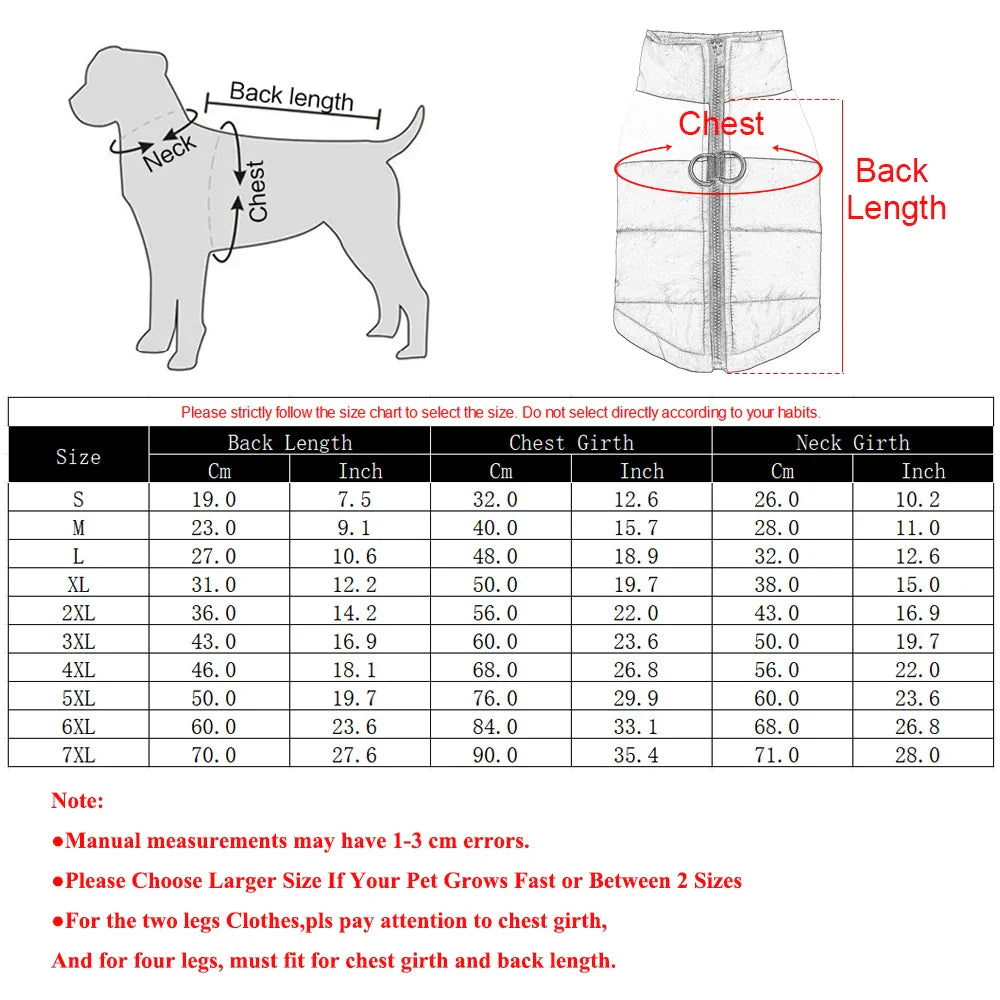 Back length
Neck
Chest

Chest
Back Length

Please strictly follow the size chart to select the size. Do not select directly according to your habits.

| Size | Back Length Cm | Back Length Inch | Chest Girth Cm | Chest Girth Inch | Neck Girth Cm | Neck Girth Inch |
|---|---|---|---|---|---|---|
| S | 19.0 | 7.5 | 32.0 | 12.6 | 26.0 | 10.2 |
| M | 23.0 | 9.1 | 40.0 | 15.7 | 28.0 | 11.0 |
| L | 27.0 | 10.6 | 48.0 | 18.9 | 32.0 | 12.6 |
| XL | 31.0 | 12.2 | 50.0 | 19.7 | 38.0 | 15.0 |
| 2XL | 36.0 | 14.2 | 56.0 | 22.0 | 43.0 | 16.9 |
| 3XL | 43.0 | 16.9 | 60.0 | 23.6 | 50.0 | 19.7 |
| 4XL | 46.0 | 18.1 | 68.0 | 26.8 | 56.0 | 22.0 |
| 5XL | 50.0 | 19.7 | 76.0 | 29.9 | 60.0 | 23.6 |
| 6XL | 60.0 | 23.6 | 84.0 | 33.1 | 68.0 | 26.8 |
| 7XL | 70.0 | 27.6 | 90.0 | 35.4 | 71.0 | 28.0 |

Note:
●Manual measurements may have 1-3 cm errors.
●Please Choose Larger Size If Your Pet Grows Fast or Between 2 Sizes
●For the two legs Clothes,pls pay attention to chest girth,
And for four legs, must fit for chest girth and back length.