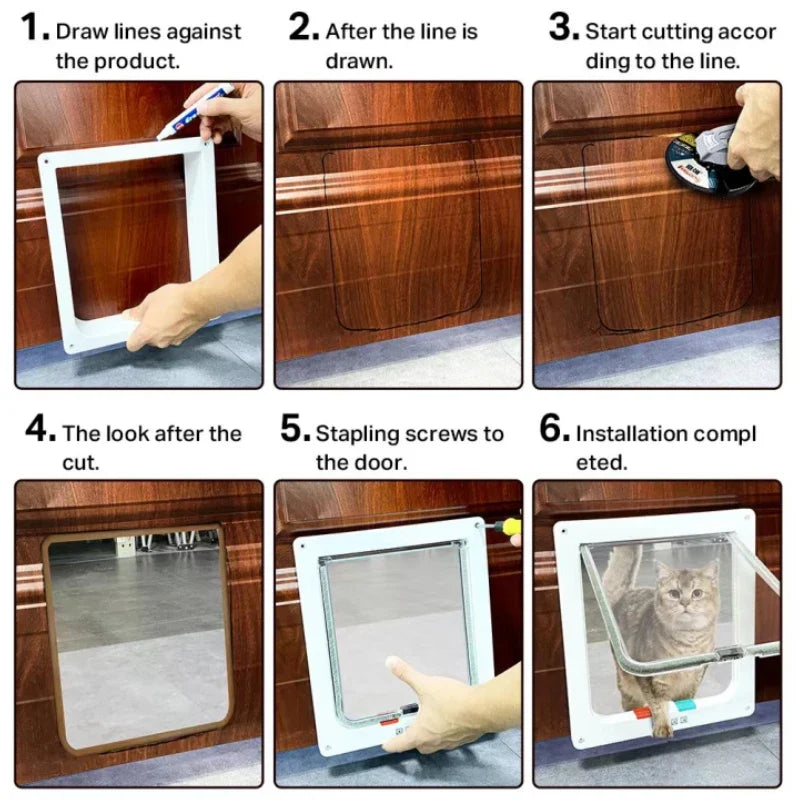 1. Draw lines against the product.

2. After the line is drawn.

3. Start cutting accor ding to the line.

4. The look after the cut.

5. Stapling screws to the door.

6. Installation compl eted.