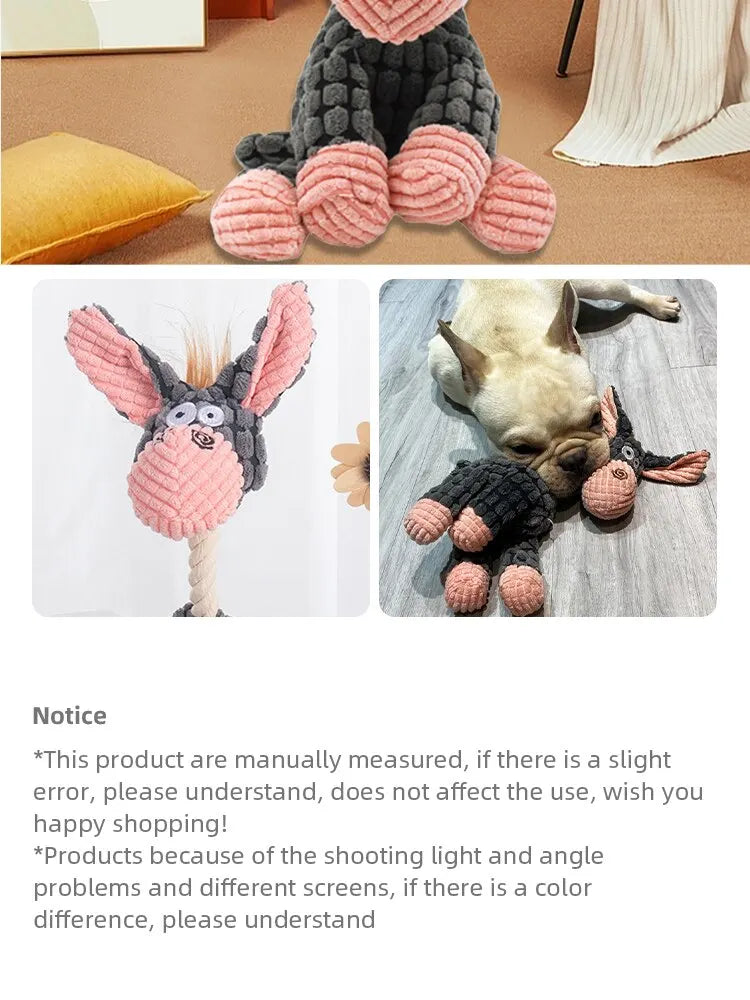 Notice

*This product are manually measured, if there is a slight error, please understand, does not affect the use, wish you happy shopping!
*Products because of the shooting light and angle problems and different screens, if there is a color difference, please understand