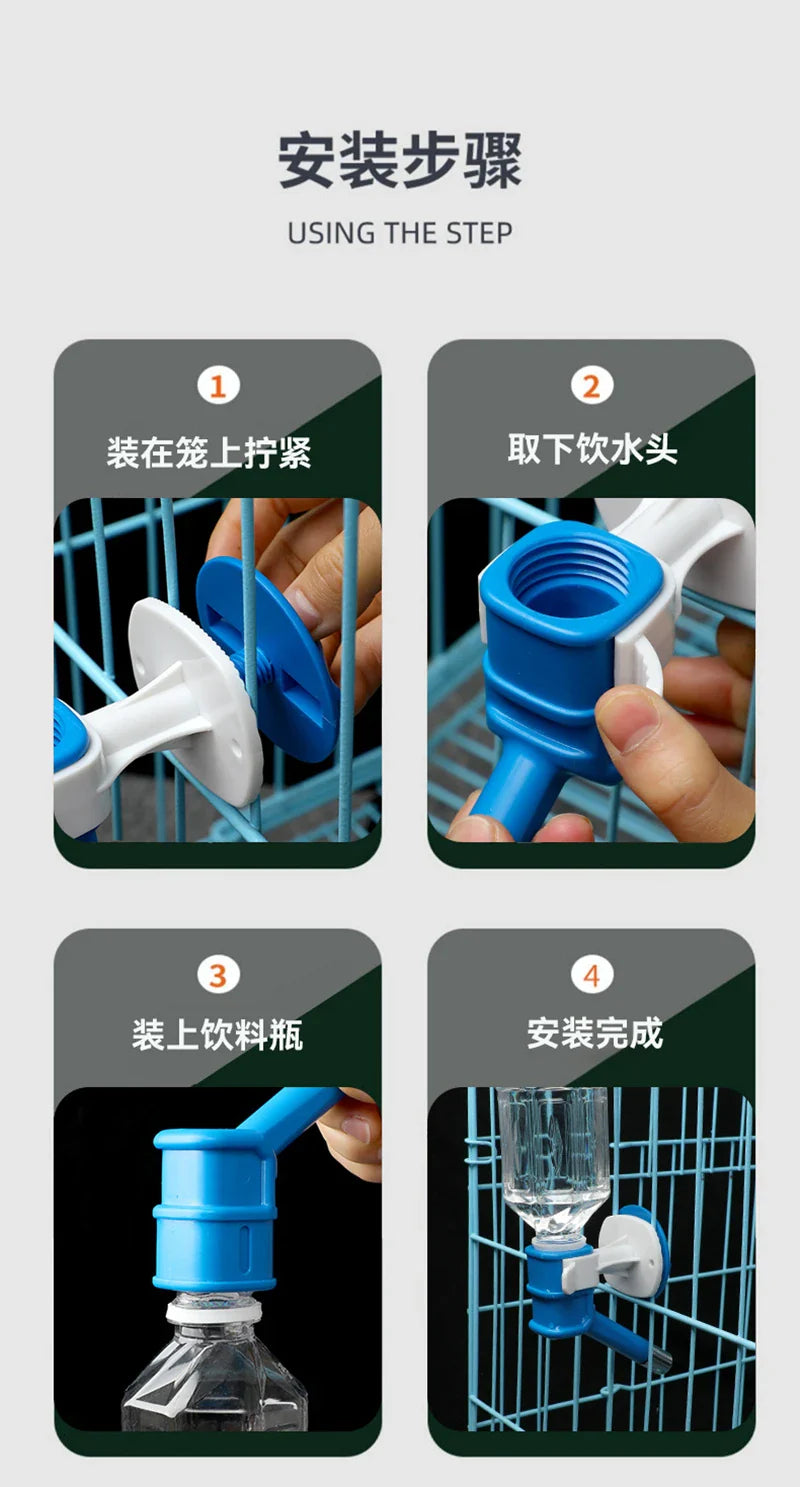 安装步骤

USING THE STEP

1

装在笼上拧紧

2

取下饮水头

3

装上饮料瓶

4

安装完成