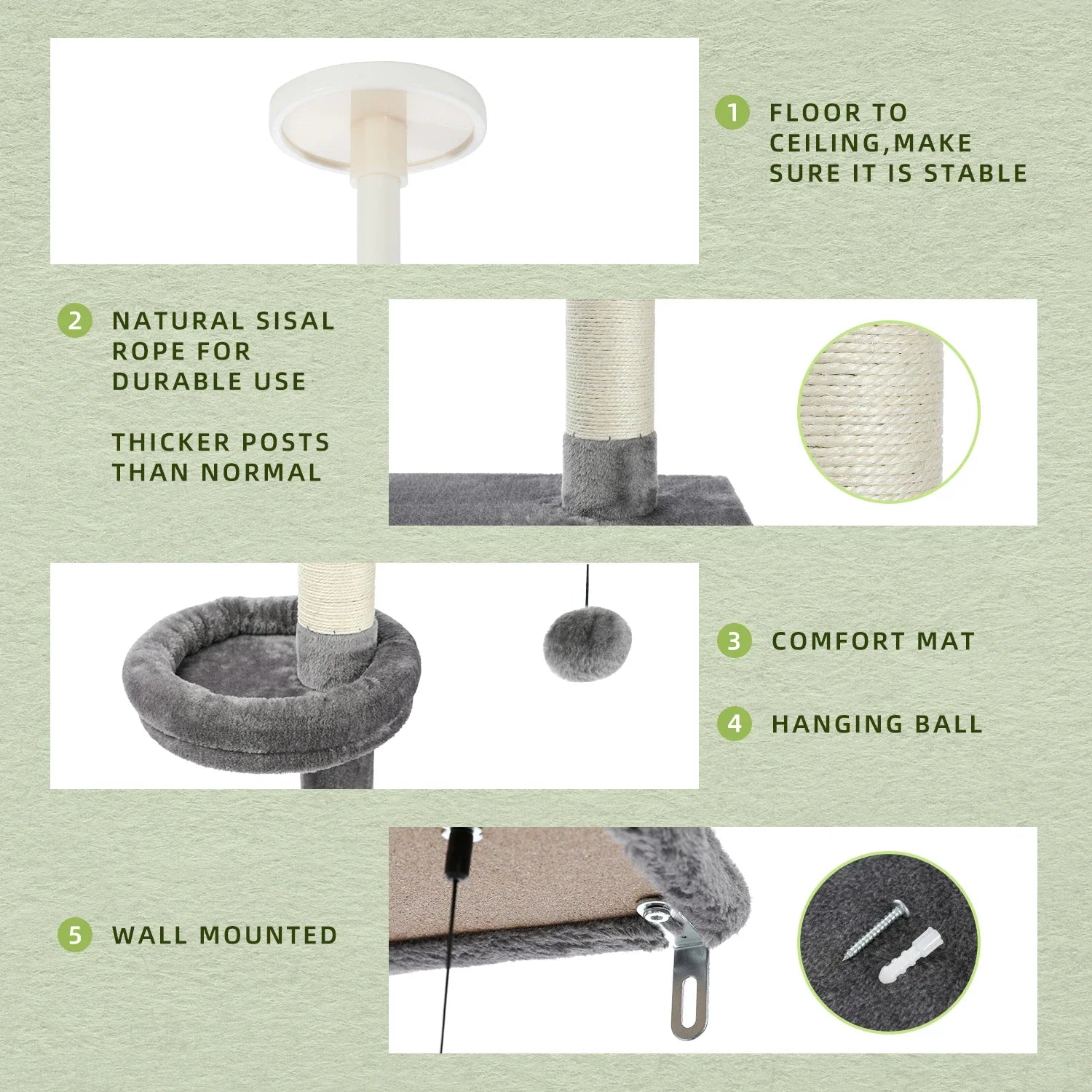 1 FLOOR TO CEILING,MAKE SURE IT IS STABLE

2 NATURAL SISAL ROPE FOR DURABLE USE

THICKER POSTS THAN NORMAL

3 COMFORT MAT

4 HANGING BALL

5 WALL MOUNTED