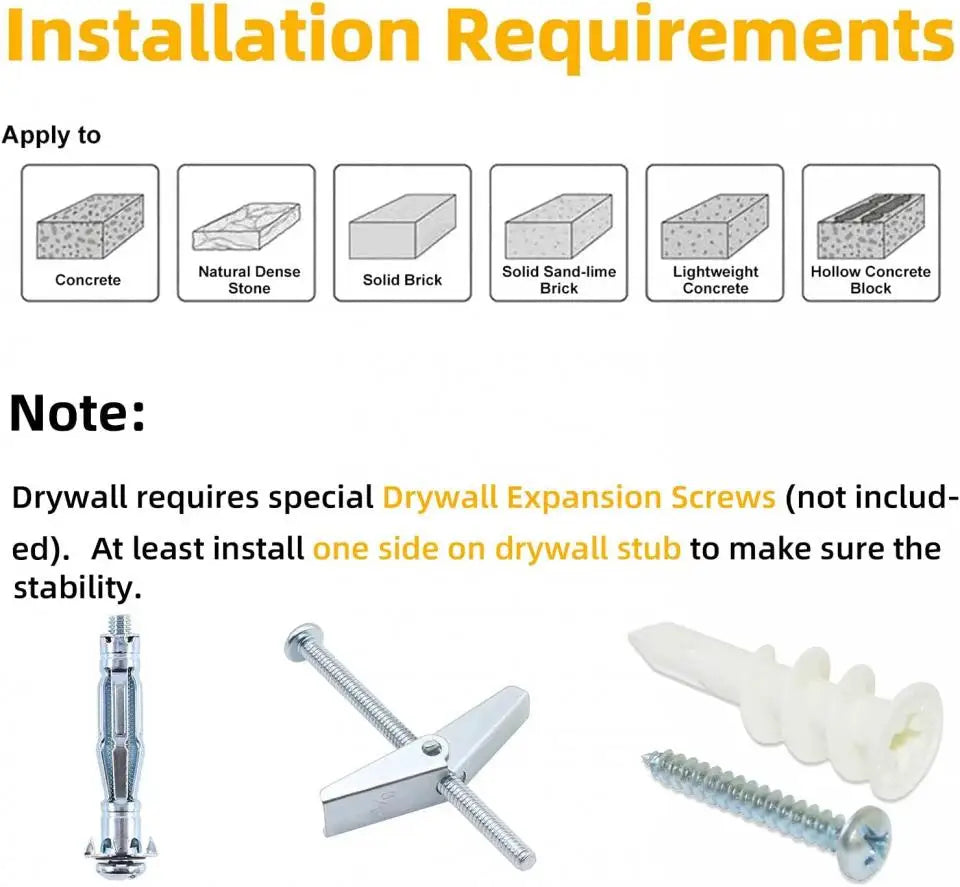 Installation Requirements

Apply to

Concrete

Natural Dense Stone

Solid Brick

Solid Sand-lime Brick

Lightweight Concrete

Hollow Concrete Block

Note:

Drywall requires special Drywall Expansion Screws (not included). At least install one side on drywall stub to make sure the stability.