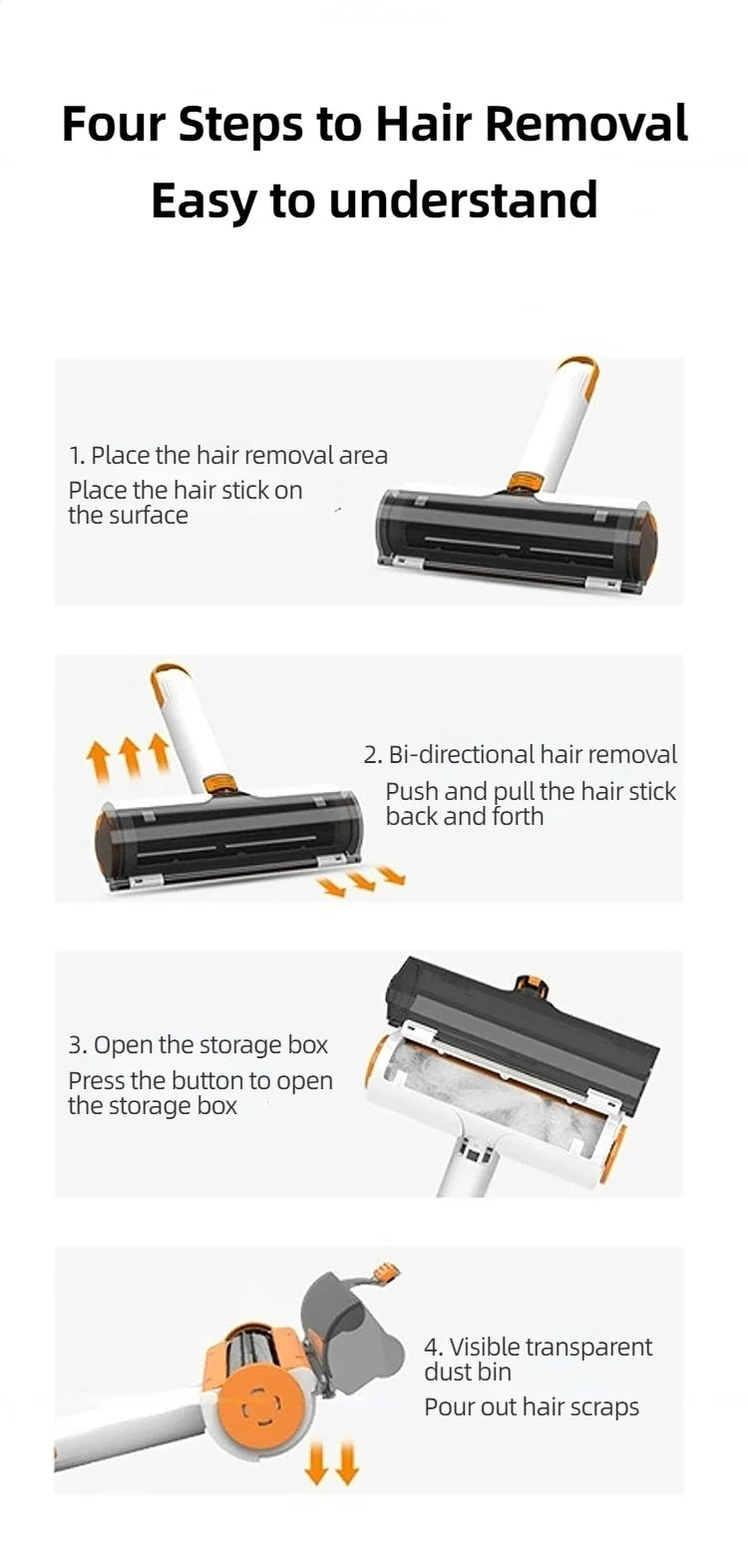 Four Steps to Hair Removal
Easy to understand

1. Place the hair removal area
Place the hair stick on the surface

2. Bi-directional hair removal
Push and pull the hair stick back and forth

3. Open the storage box
Press the button to open the storage box

4. Visible transparent dust bin
Pour out hair scraps