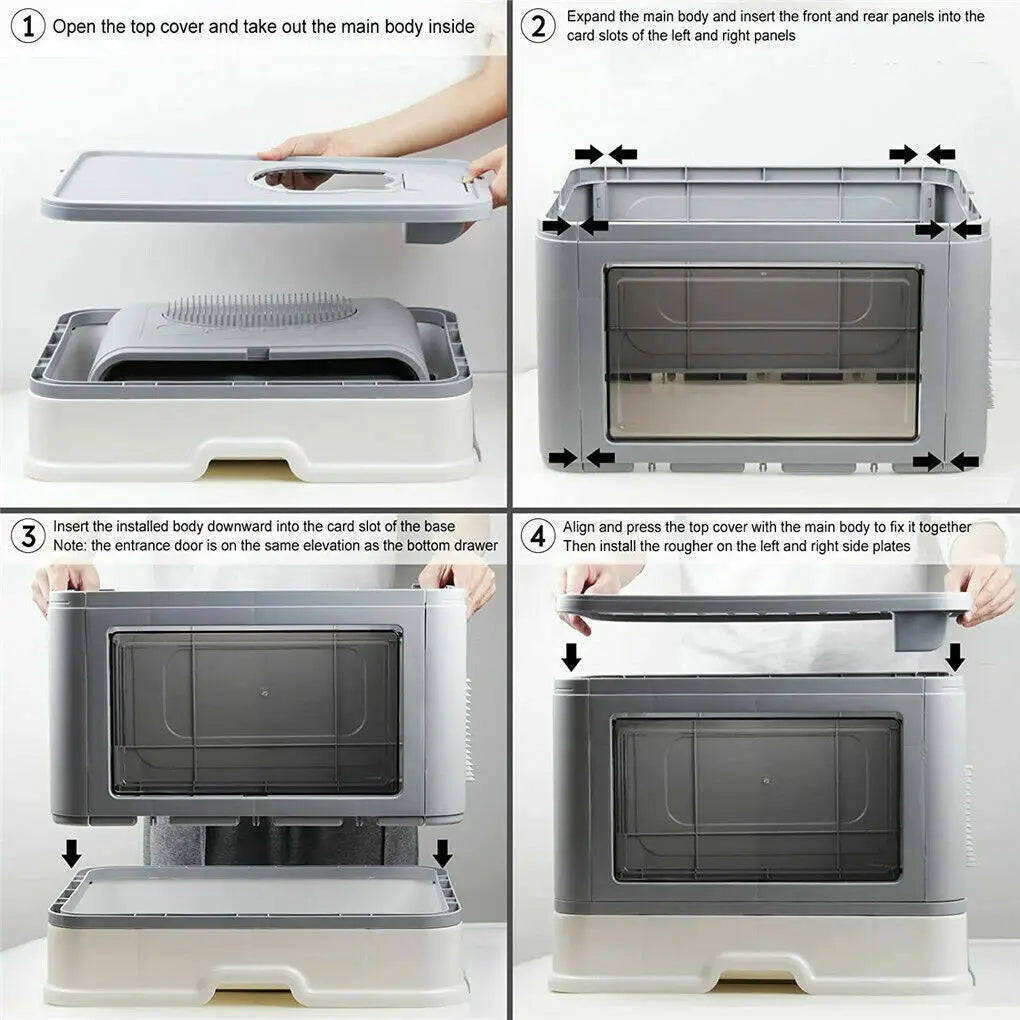 1 Open the top cover and take out the main body inside

2 Expand the main body and insert the front and rear panels into the card slots of the left and right panels

3 Insert the installed body downward into the card slot of the base
Note: the entrance door is on the same elevation as the bottom drawer

4 Align and press the top cover with the main body to fix it together
Then install the rougher on the left and right side plates