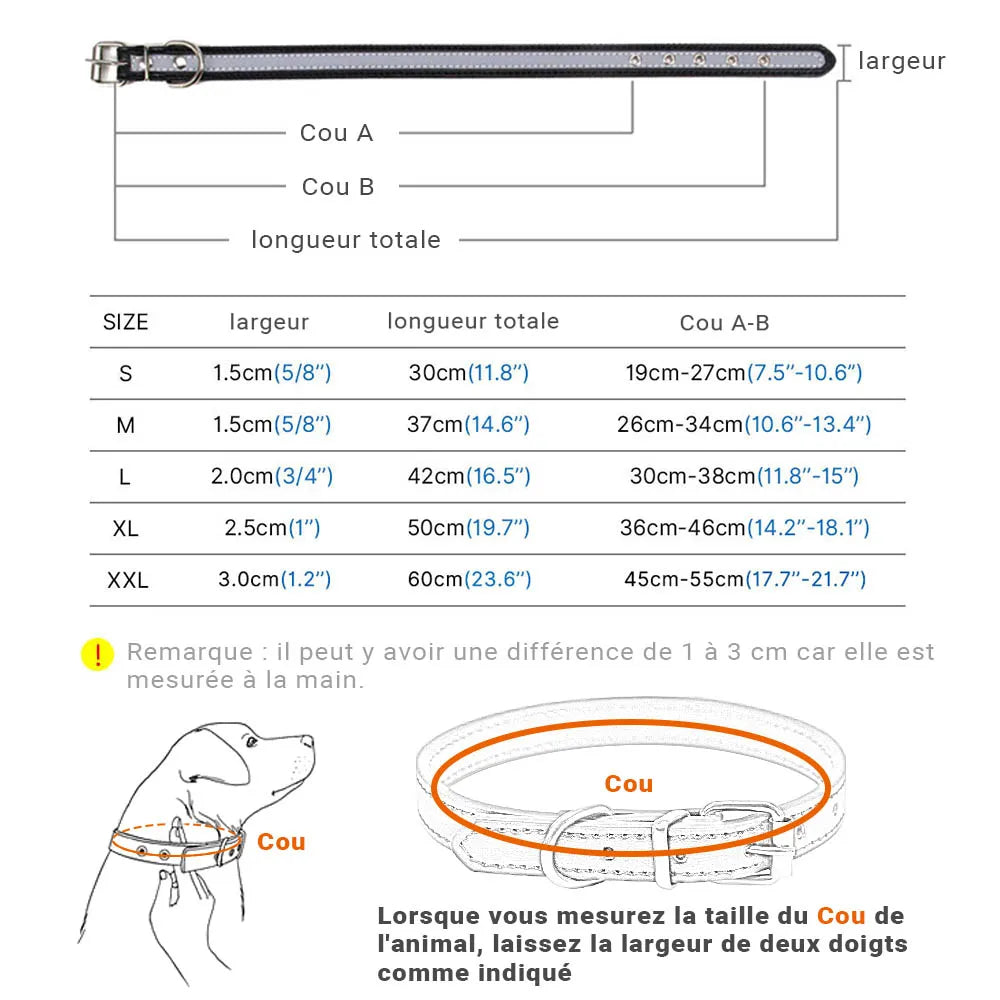 largeur

Cou A

Cou B

longueur totale

| SIZE | largeur | longueur totale | Cou A-B |
|---|---|---|---|
| S | 1.5cm(5/8”) | 30cm(11.8”) | 19cm-27cm(7.5”-10.6”) |
| M | 1.5cm(5/8”) | 37cm(14.6”) | 26cm-34cm(10.6”-13.4”) |
| L | 2.0cm(3/4”) | 42cm(16.5”) | 30cm-38cm(11.8”-15”) |
| XL | 2.5cm(1”) | 50cm(19.7”) | 36cm-46cm(14.2”-18.1”) |
| XXL | 3.0cm(1.2”) | 60cm(23.6”) | 45cm-55cm(17.7”-21.7”) |

! Remarque : il peut y avoir une différence de 1 à 3 cm car elle est mesurée à la main.

Cou

Cou

Lorsque vous mesurez la taille du Cou de l'animal, laissez la largeur de deux doigts comme indiqué