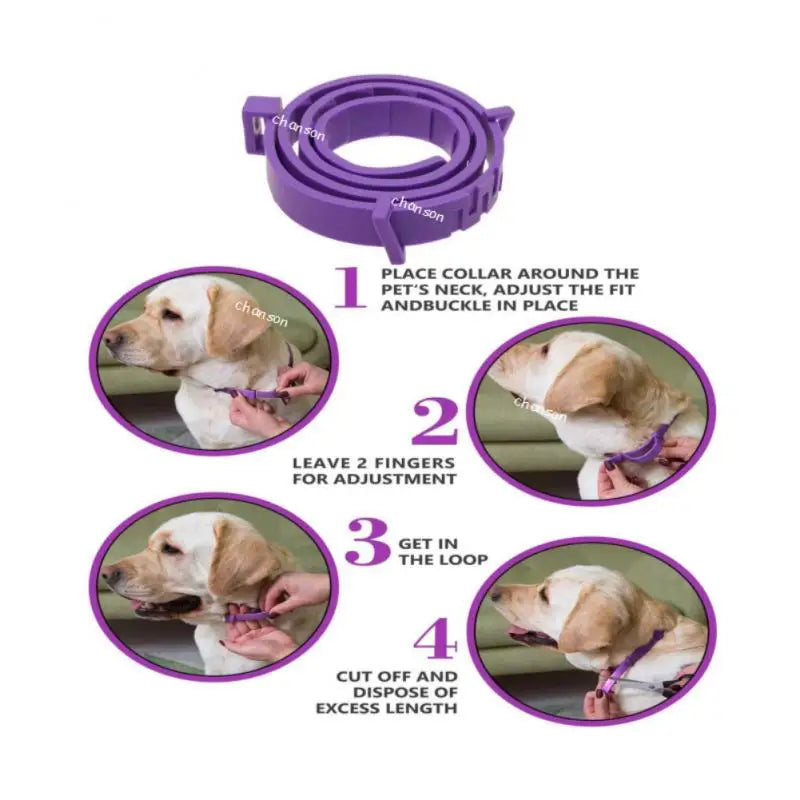 chanson

chanson

1 PLACE COLLAR AROUND THE PET'S NECK, ADJUST THE FIT ANDBUCKLE IN PLACE

chanson

chanson

2

LEAVE 2 FINGERS FOR ADJUSTMENT

3 GET IN THE LOOP

4

CUT OFF AND DISPOSE OF EXCESS LENGTH