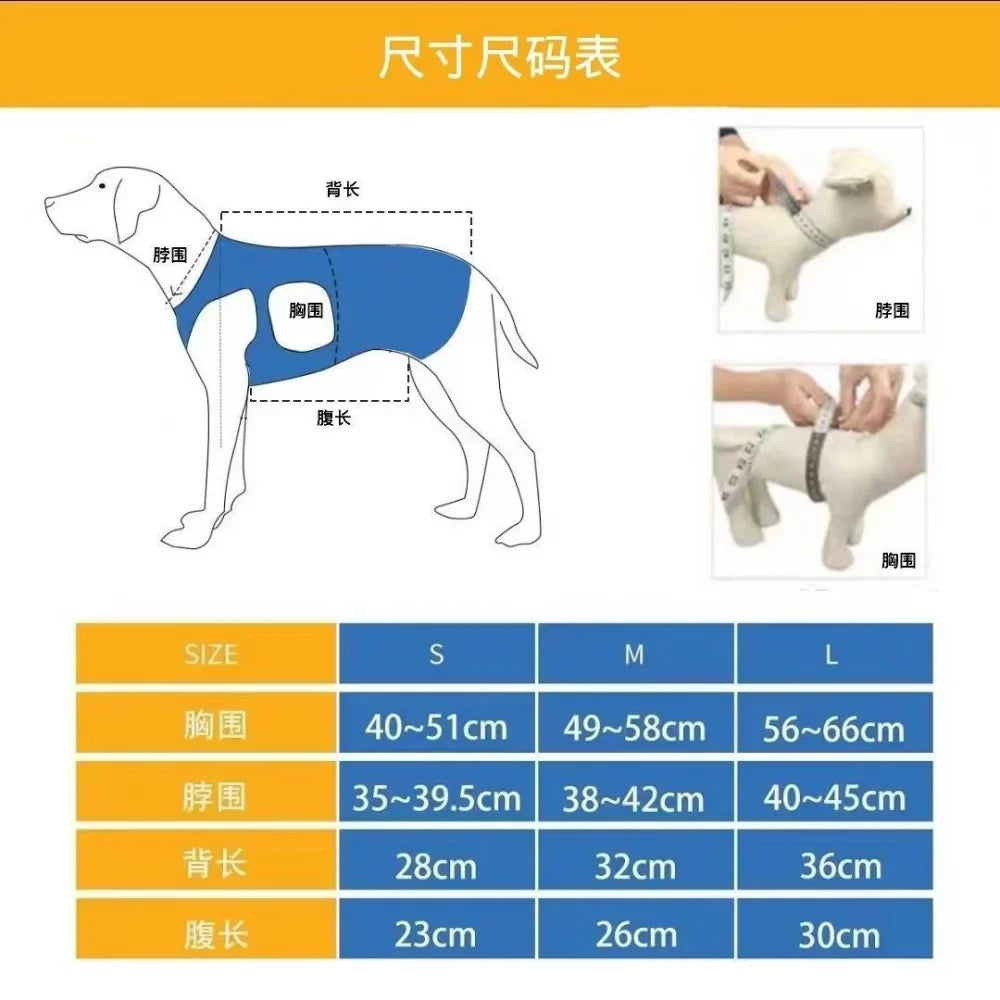 尺寸尺码表

背长

脖围

胸围

腹长

脖围

胸围

| SIZE | S | M | L |
|---|---|---|---|
| 胸围 | 40~51cm | 49~58cm | 56~66cm |
| 脖围 | 35~39.5cm | 38~42cm | 40~45cm |
| 背长 | 28cm | 32cm | 36cm |
| 腹长 | 23cm | 26cm | 30cm |