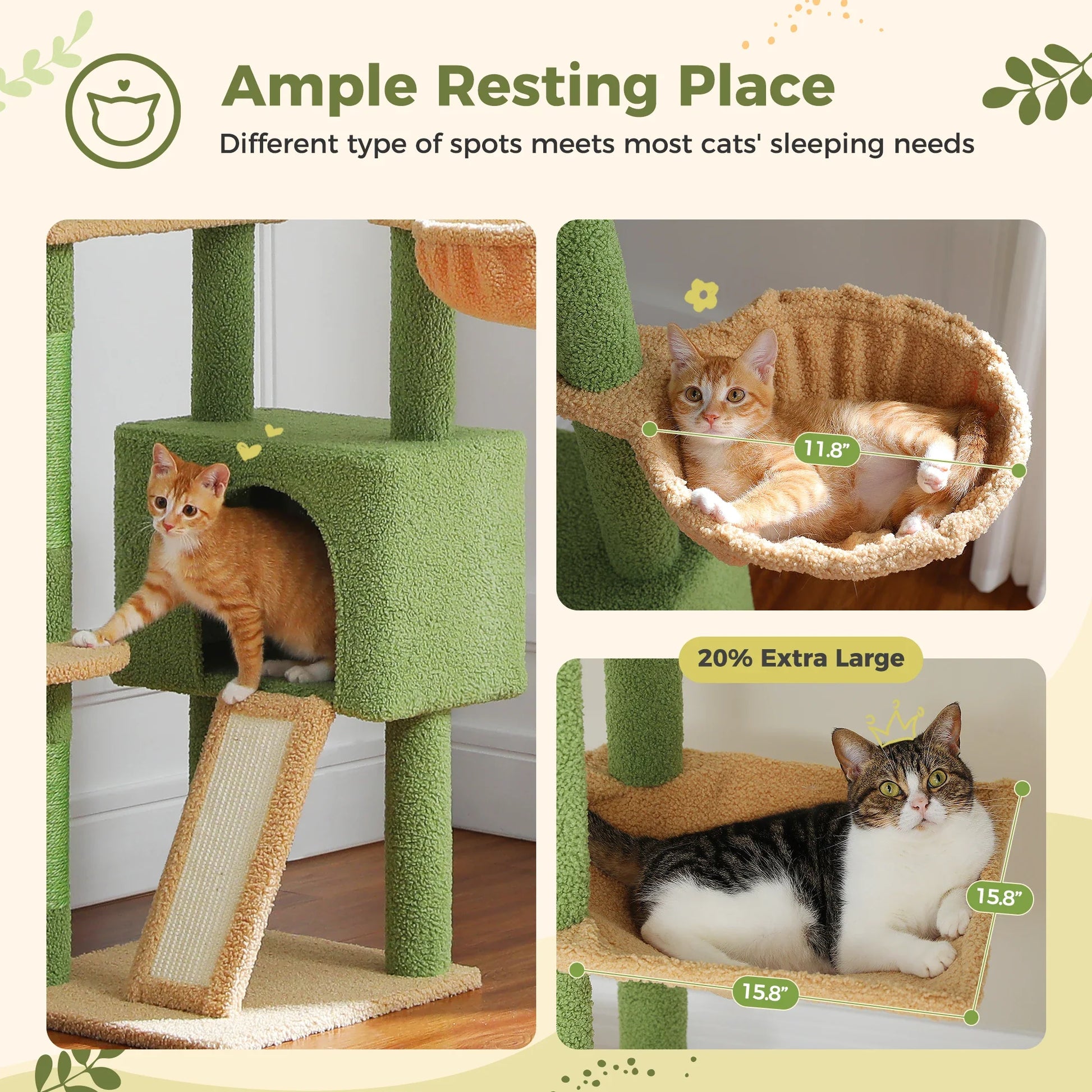 Ample Resting Place

Different type of spots meets most cats' sleeping needs

11.8”

20% Extra Large

15.8”

15.8”