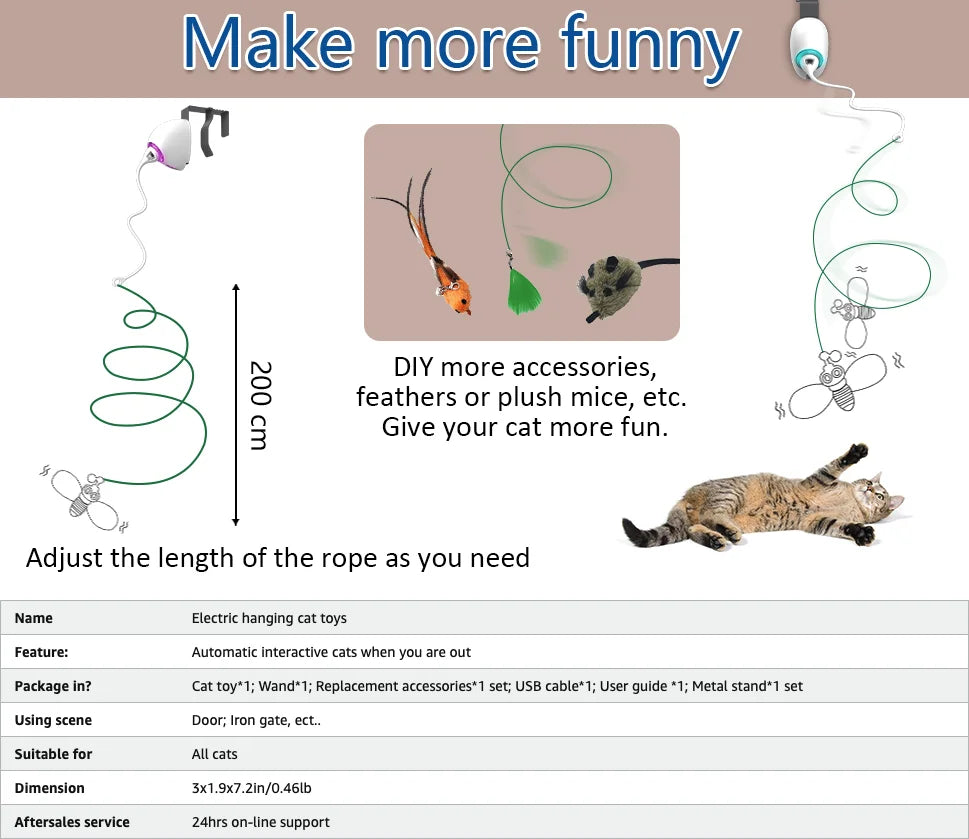 Make more funny

200 cm

DIY more accessories, feathers or plush mice, etc. Give your cat more fun.

Adjust the length of the rope as you need

| Name | Electric hanging cat toys |
|---|---|
| Feature: | Automatic interactive cats when you are out |
| Package in? | Cat toy*1; Wand*1; Replacement accessories*1 set; USB cable*1; User guide *1; Metal stand*1 set |
| Using scene | Door; Iron gate, ect.. |
| Suitable for | All cats |
| Dimension | 3x1.9x7.2in/0.46lb |
| Aftersales service | 24hrs on-line support |