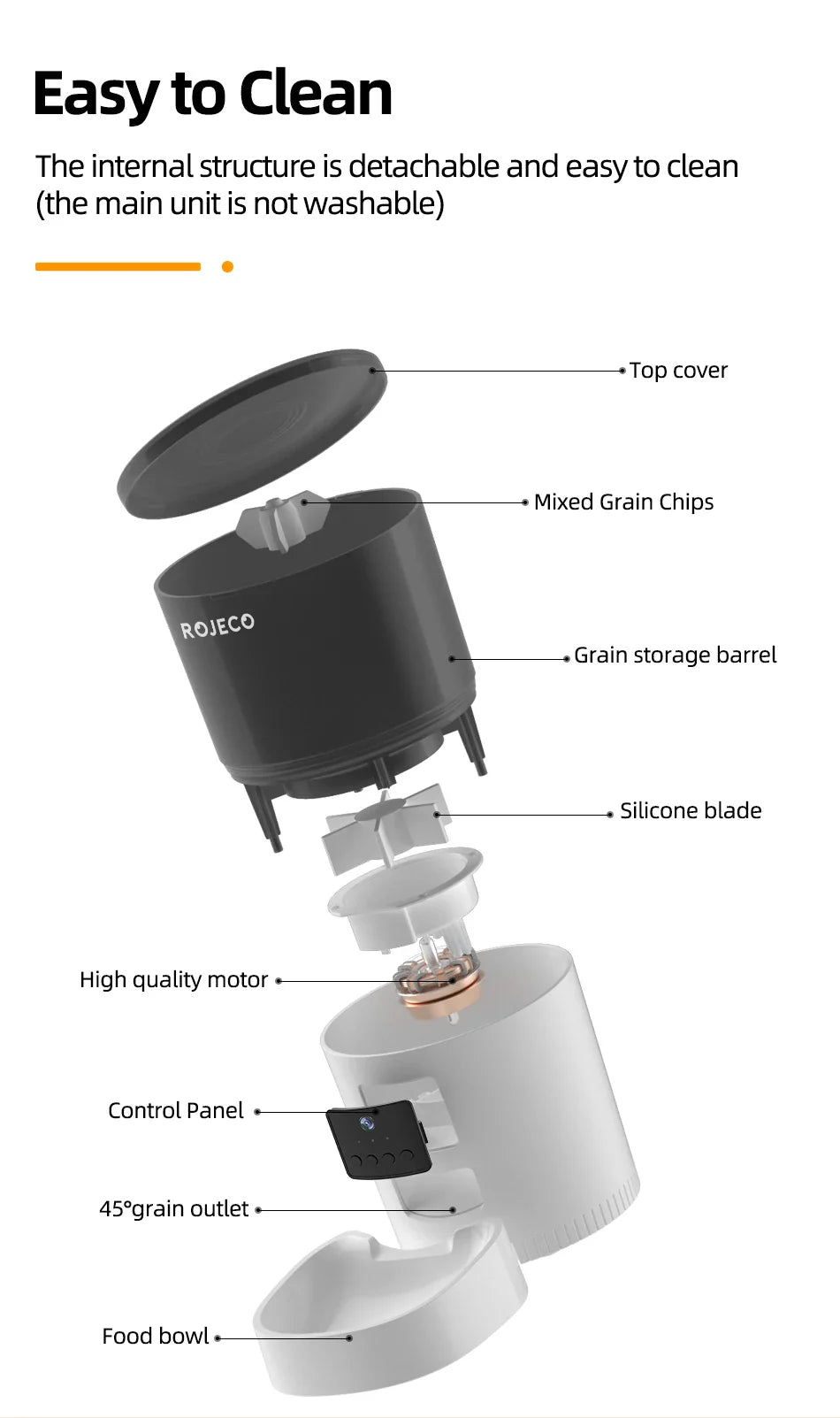 Easy to Clean

The internal structure is detachable and easy to clean (the main unit is not washable)

Top cover

Mixed Grain Chips

ROJECO

Grain storage barrel

Silicone blade

High quality motor

Control Panel

45°grain outlet

Food bowl