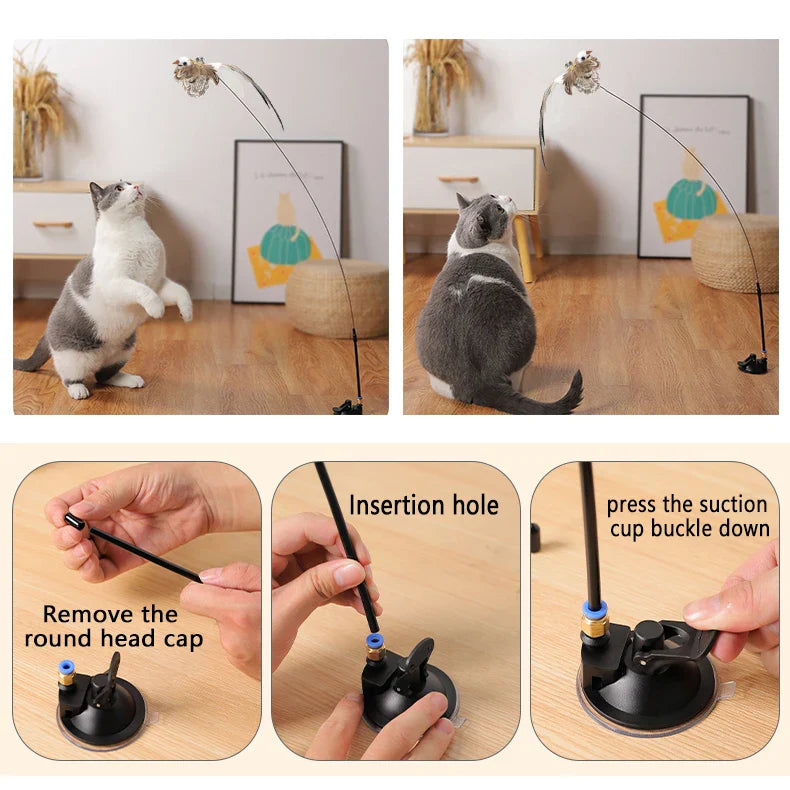 Remove the round head cap

Insertion hole

press the suction cup buckle down