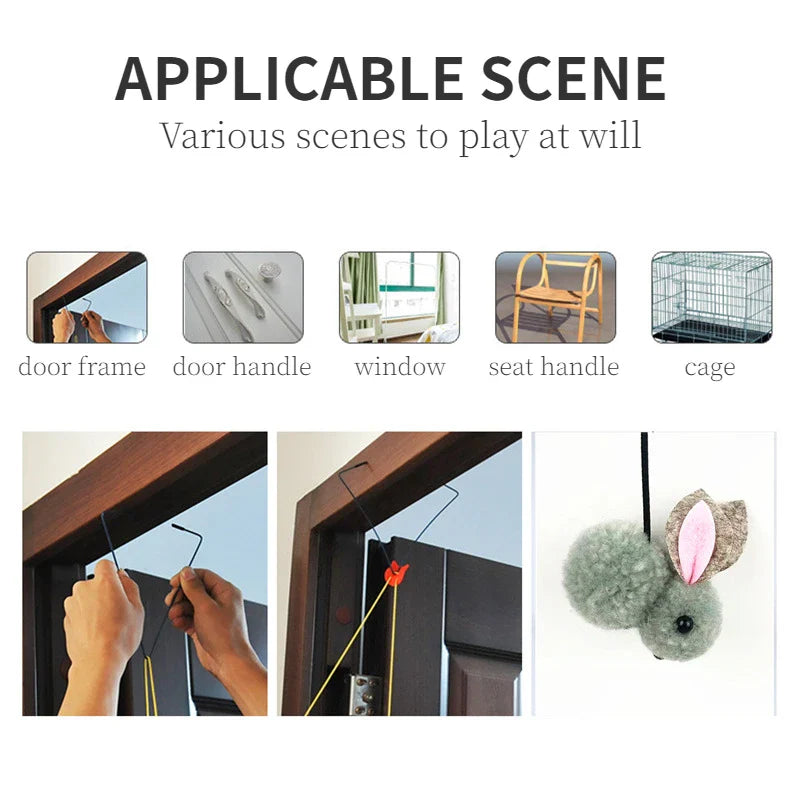 APPLICABLE SCENE
Various scenes to play at will

door frame
door handle
window
seat handle
cage