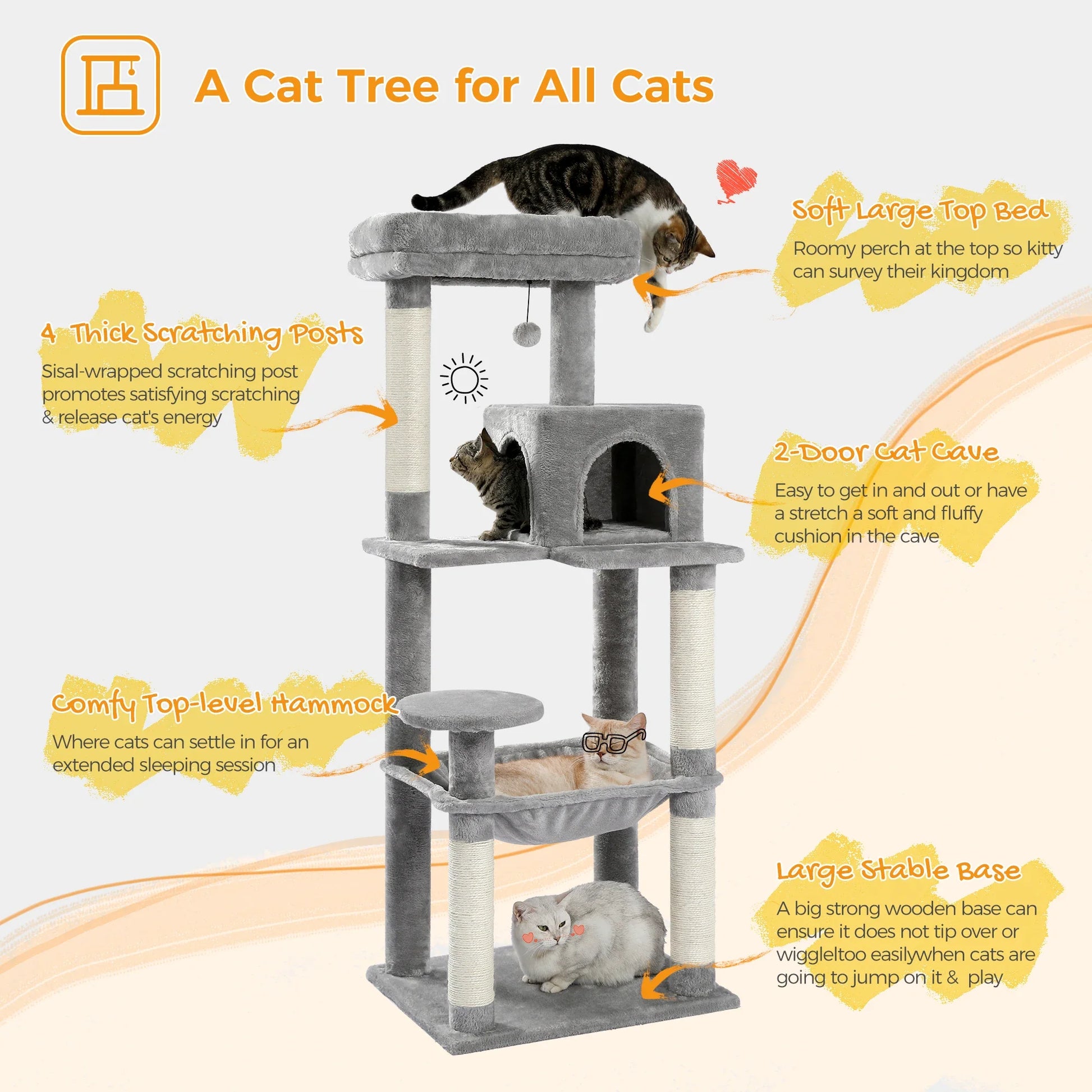 A Cat Tree for All Cats

Soft Large Top Bed
Roomy perch at the top so kitty can survey their kingdom

4 Thick Scratching Posts
Sisal-wrapped scratching post promotes satisfying scratching & release cat's energy

2-Door Cat Cave
Easy to get in and out or have a stretch a soft and fluffy cushion in the cave

Comfy Top-level Hammock
Where cats can settle in for an extended sleeping session

Large Stable Base
A big strong wooden base can ensure it does not tip over or wiggleltoo easilywhen cats are going to jump on it & play