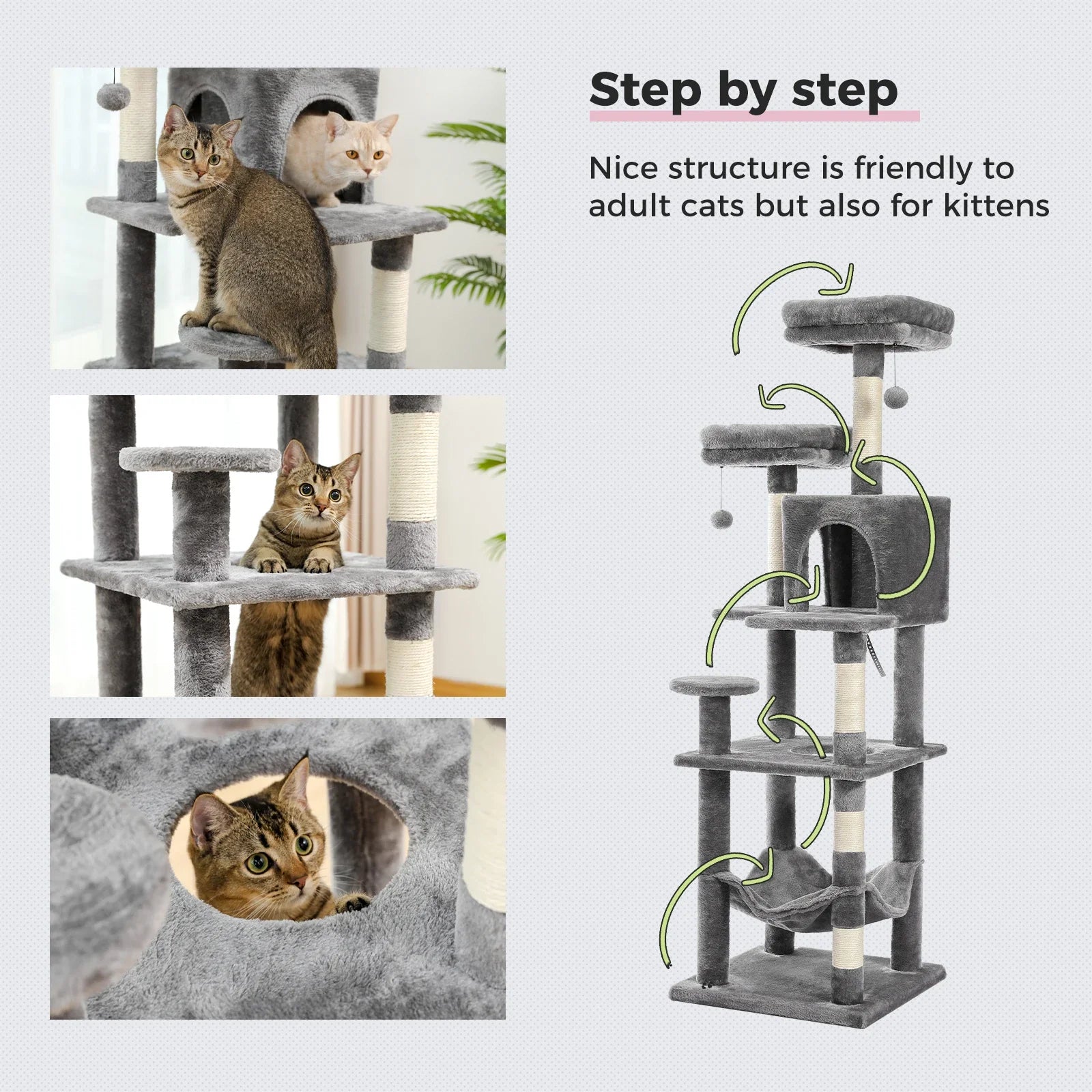 Step by step

Nice structure is friendly to adult cats but also for kittens