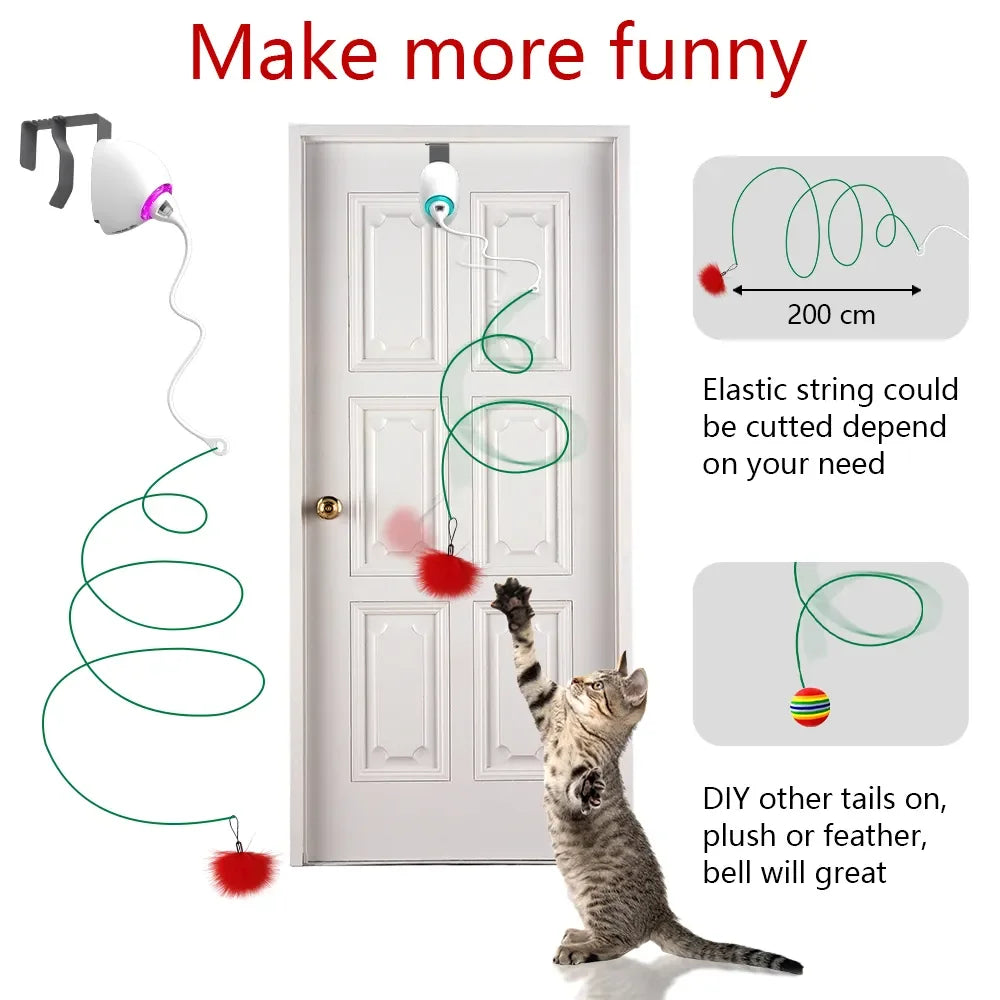 Make more funny

200 cm

Elastic string could be cutted depend on your need

DIY other tails on, plush or feather, bell will great