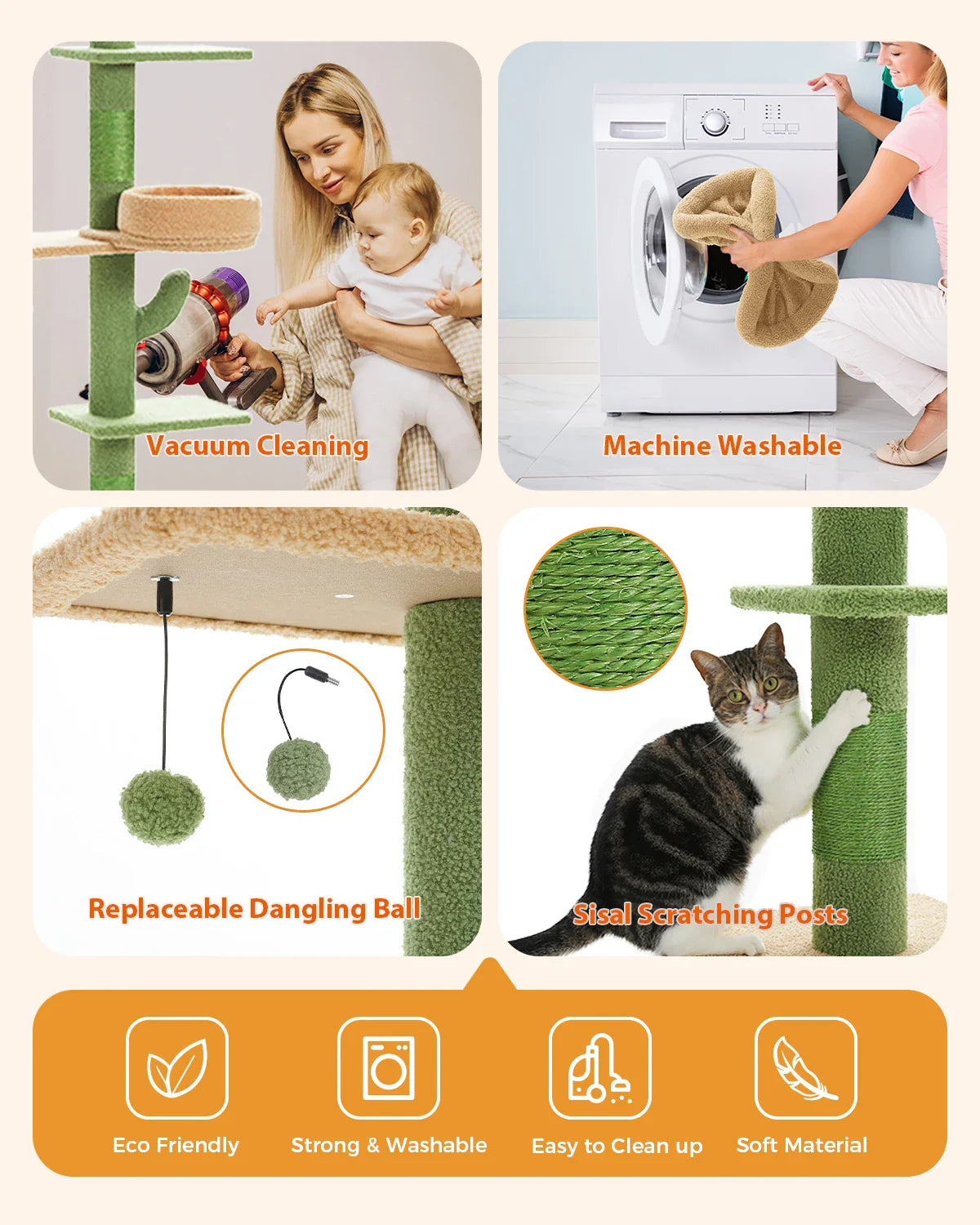 Vacuum Cleaning

Machine Washable

Replaceable Dangling Ball

Sisal Scratching Posts

Eco Friendly

Strong & Washable

Easy to Clean up

Soft Material